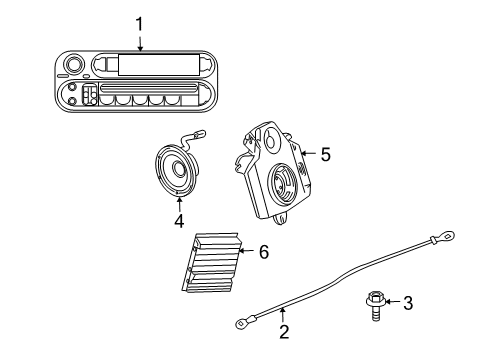 1
5
4
6
3
2