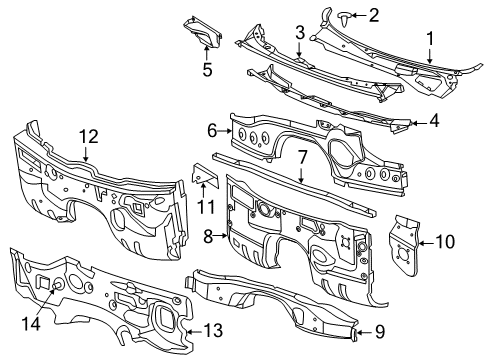 2
3
1
5
4
12
6
7
11
8
10
14
13
9