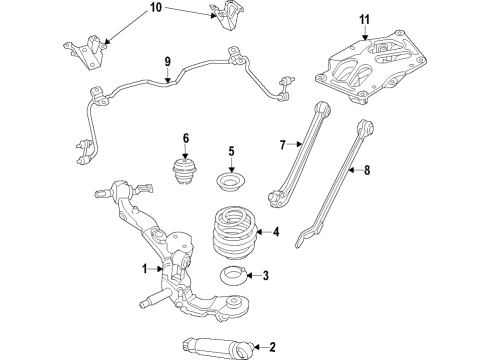 10
11
9
6
5
7
8
4
1
3
2