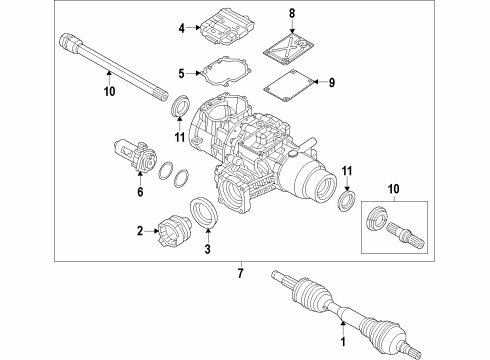 4
8
5
9
10
11
6
11
10
2
3
7
1