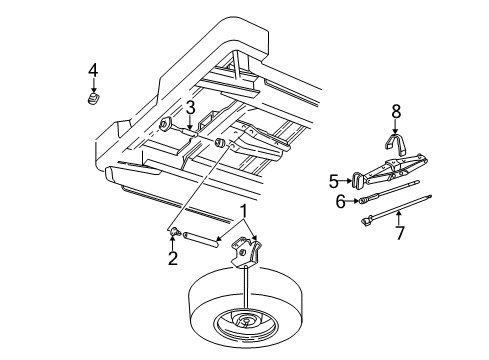 4
3
8
5
6
7
1
2