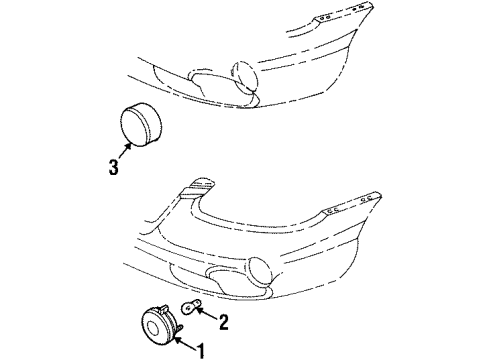 3
2
1