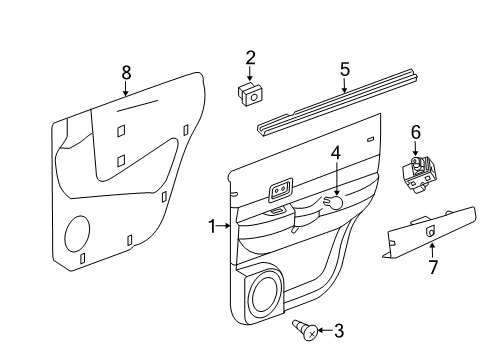 8
2
5
6
4
1
7
3