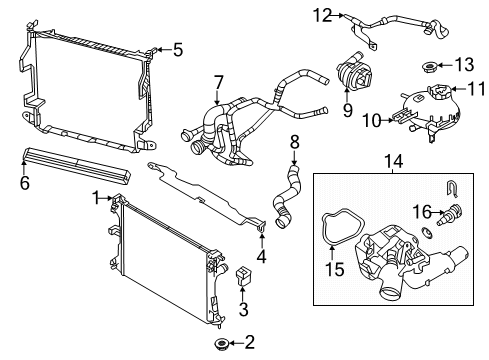 12
5
13
7
11
9
10
8
14
6
1
16
4
15
3
2