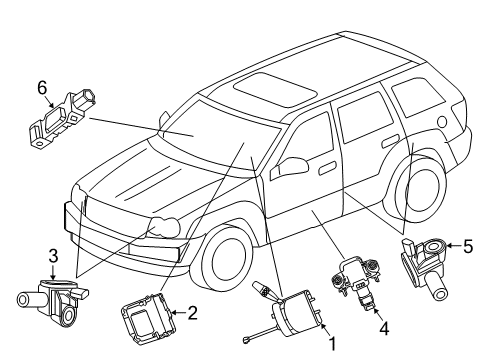 6
3
2
1
4
5