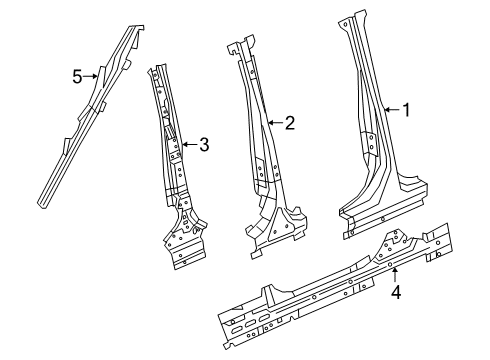 5
3
2
1
4