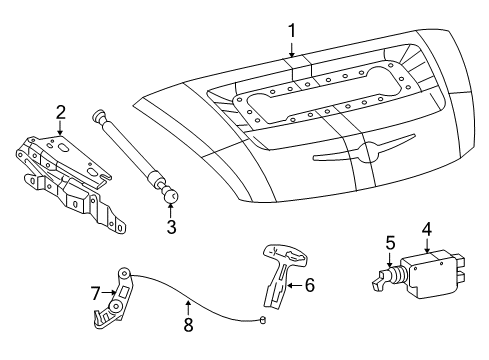 1
2
3
4
5
6
7
8