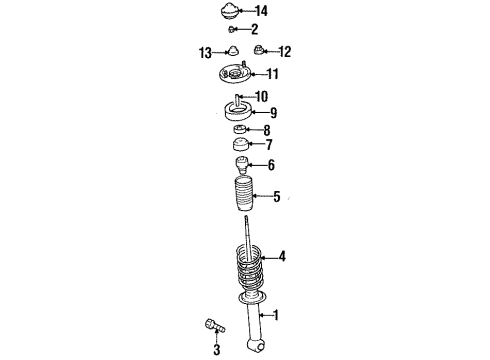 14
2
13
12
11
10
9
8
7
6
5
4
1
3