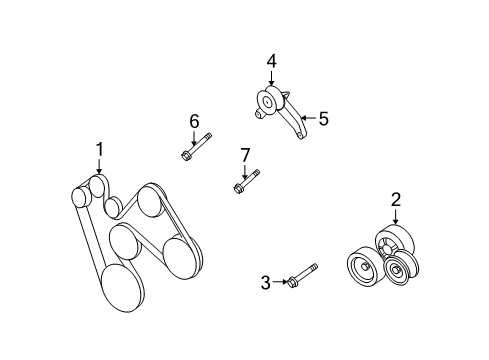 4
6
5
1
7
2
3