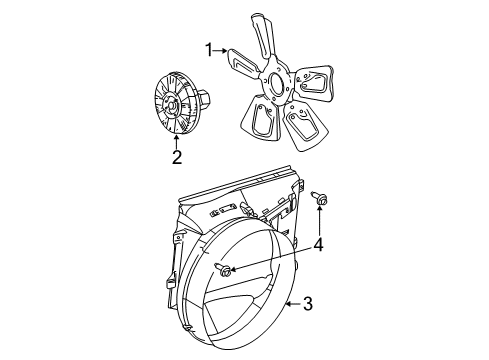 1
2
4
3