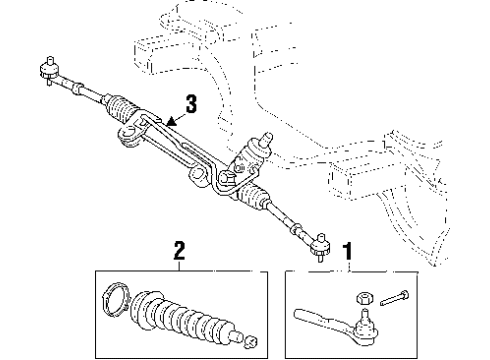 3
2
1