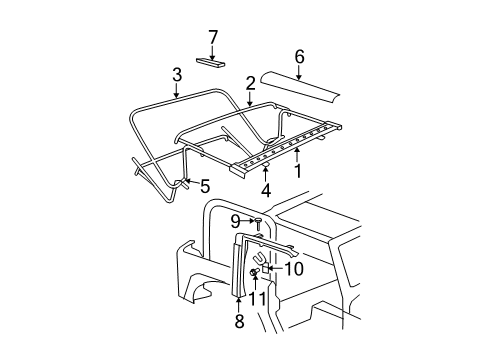 7
6
3
2
1
4
5
9
10
11
8