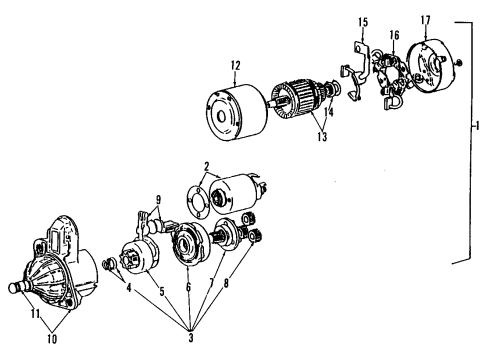 15
17
16
12
14
13
1
2
9
4
5
6
7
8
11
10
3