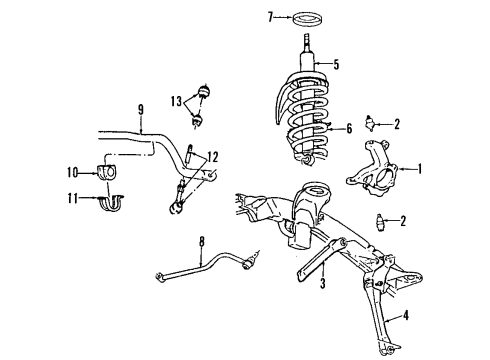 7
5
13
9
2
6
12
10
1
11
2
8
3
4