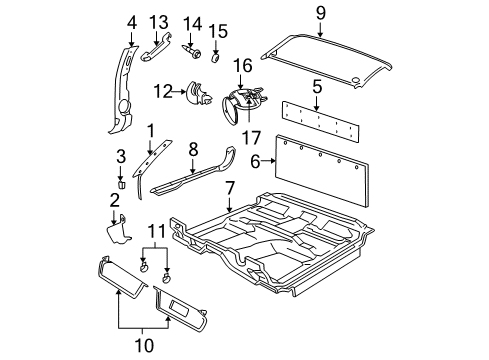 4
13
14
15
9
16
12
5
17
1
3
8
6
7
2
11
10