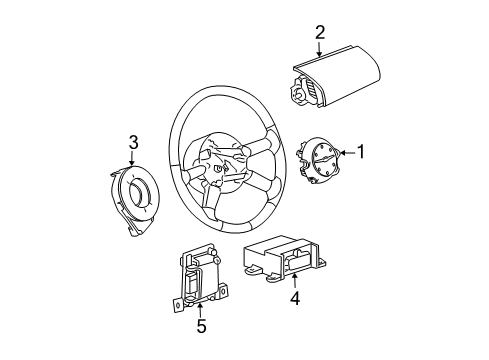 2
3
1
4
5