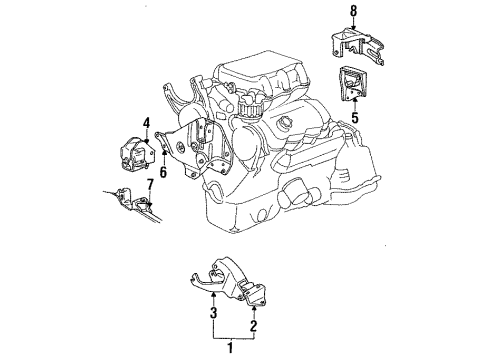 8
5
4
6
7
3
2
1