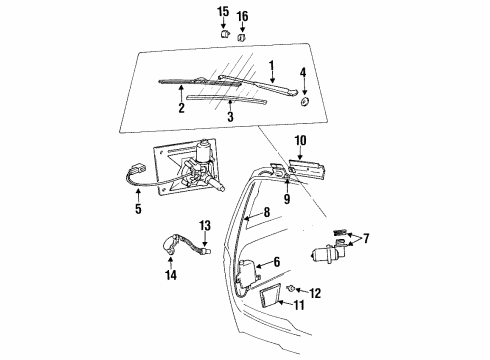 15
16
1
4
2
3
10
5
9
8
13
7
14
6
12
11