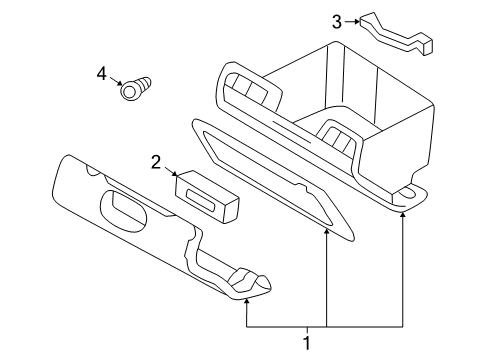 3
4
2
1