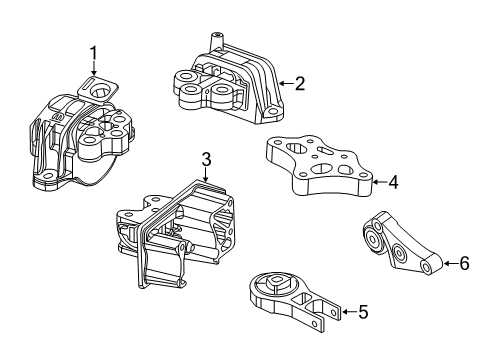 1
2
3
4
6
5