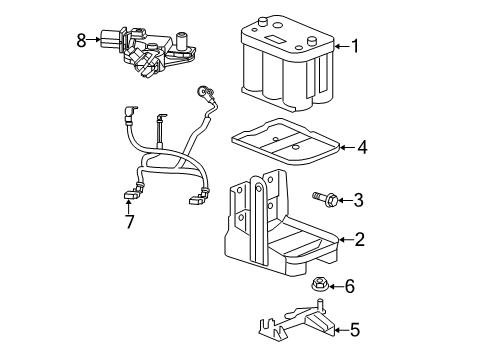 8
1
4
3
7
2
6
5