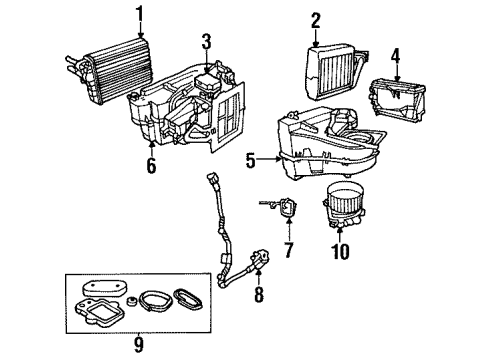 1
2
3
4
6
5
7
10
8
9