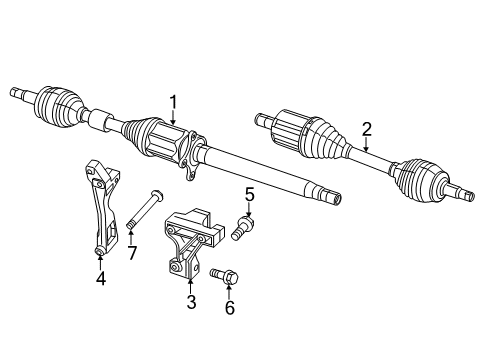 1
2
5
7
4
3
6