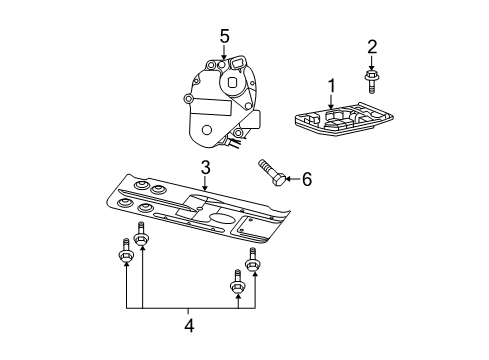 5
2
1
3
6
4