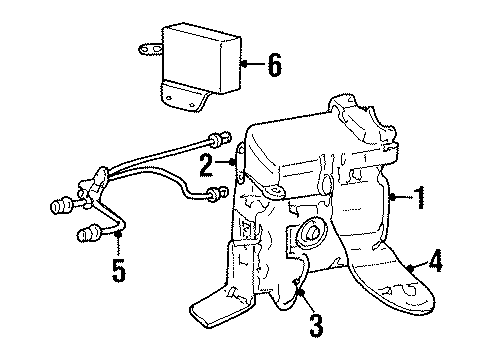 6
2
1
5
4
3