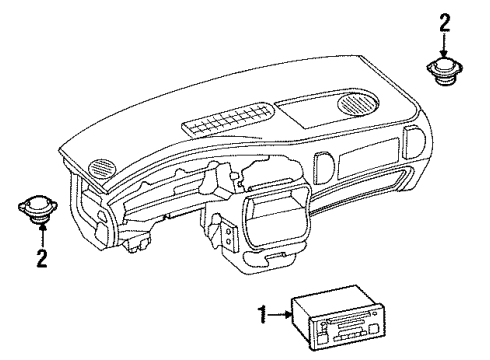 2
2
1