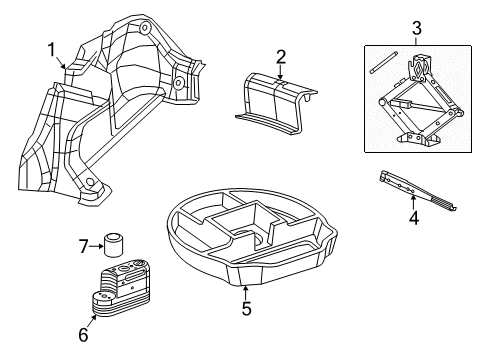 1
2
3
4
7
5
6