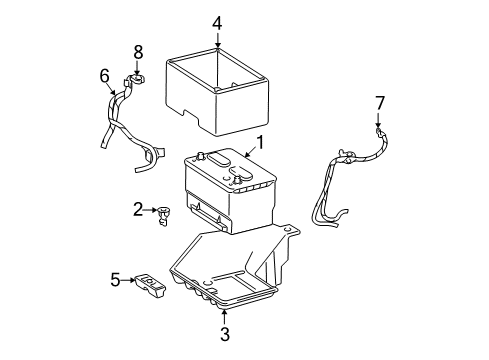 4
8
6
7
1
2
5
3