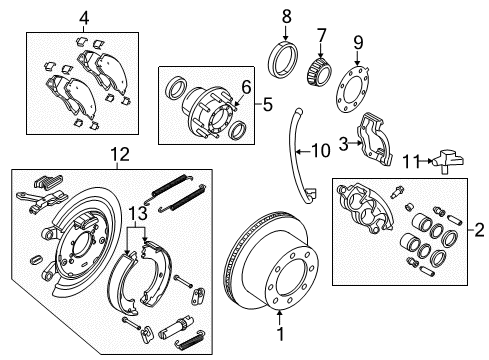 4
8
7
9
6
5
10
3
11
12
13
2
1