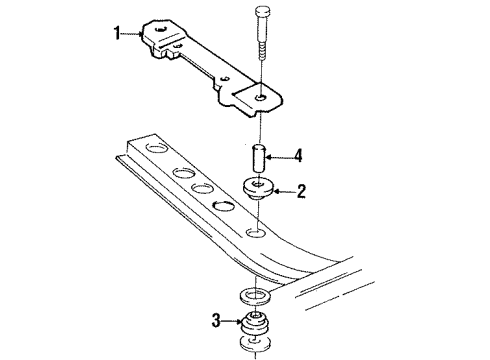 1
4
2
3