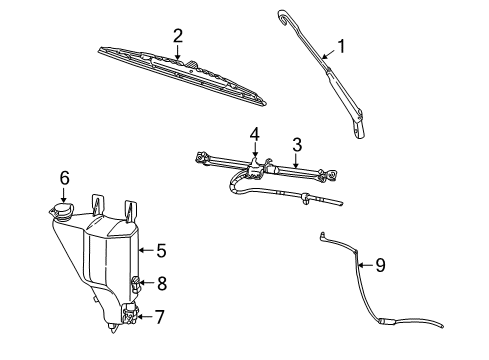 2
1
4
3
6
5
8
7
9