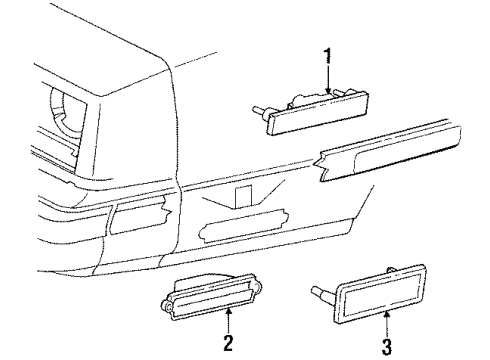 1
2
3