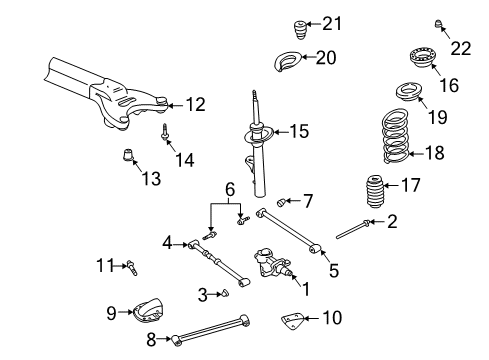 21
22
20
16
12
19
15
14
18
13
17
6
7
2
4
5
11
1
3
9
10
8