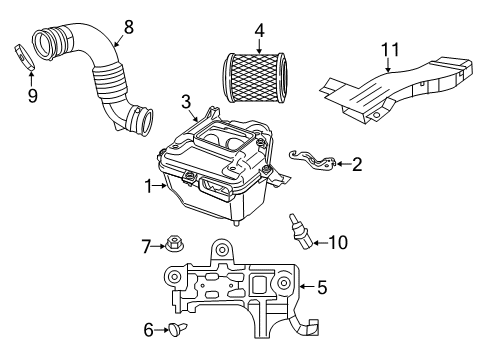 8
4
11
9
3
2
1
7
10
5
6