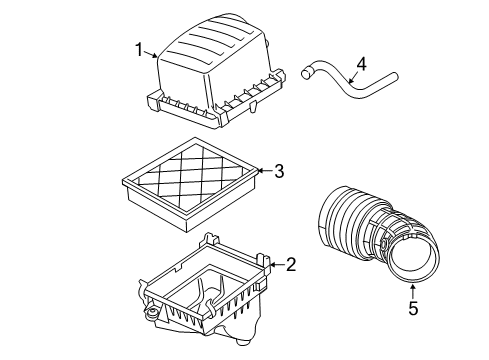 1
4
3
2
5