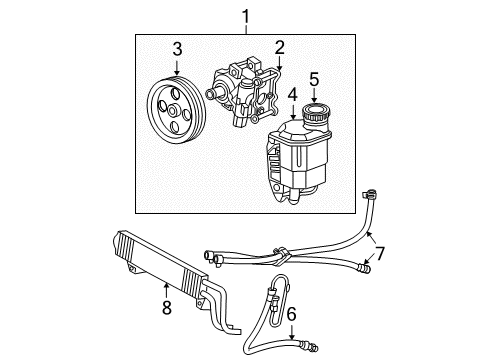 1
3
2
5
4
7
8
6