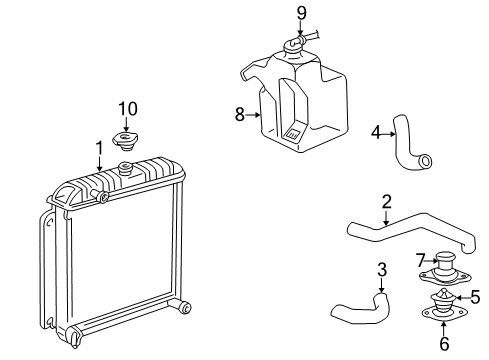 9
10
8
4
1
2
7
3
5
6