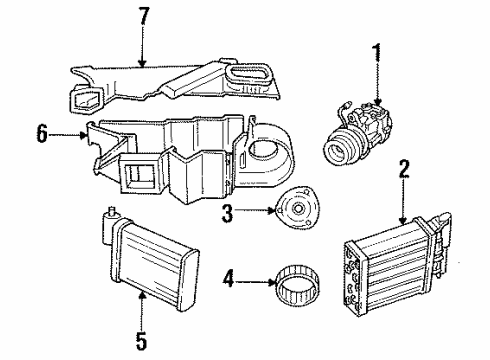 7
1
6
2
3
4
5