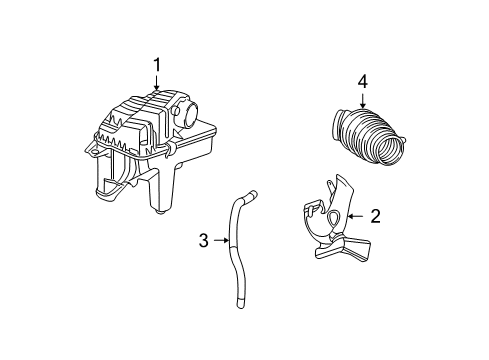 1
4
2
3