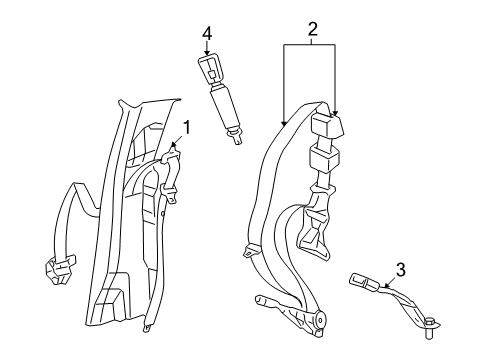 4
2
1
3