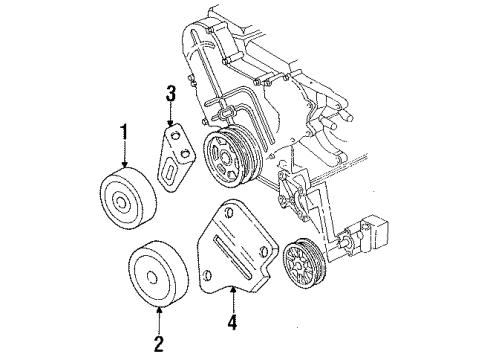 3
1
4
2