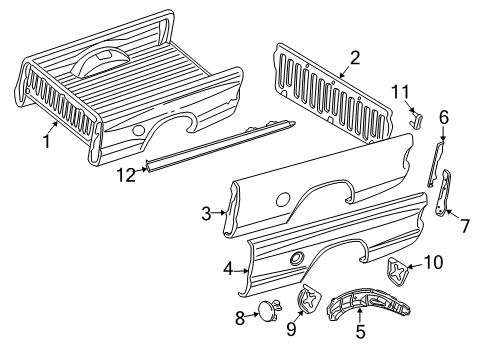 1
2
11
6
12
3
7
4
10
8
9
5