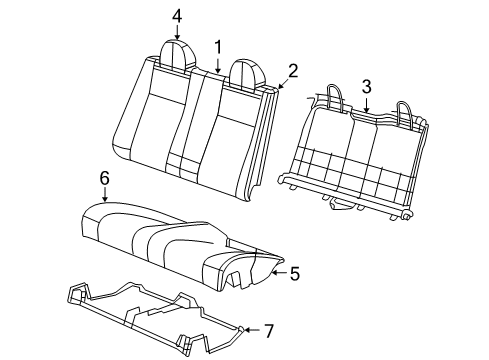 4
1
2
3
6
5
7