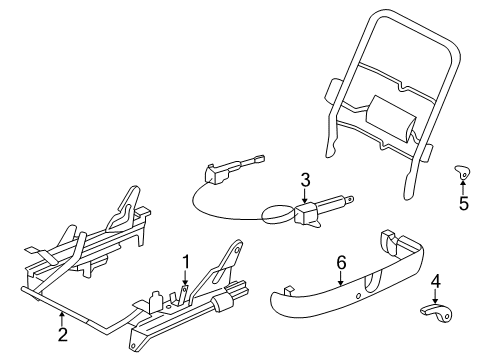 3
5
1
6
4
2