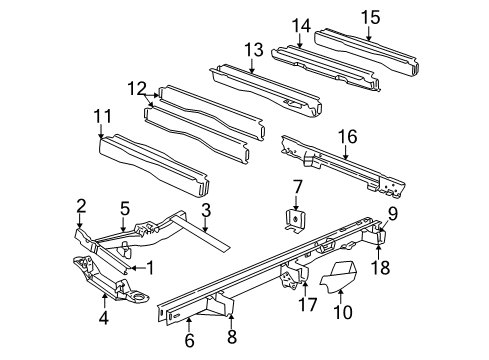 15
14
13
12
11
16
7
2
5
3
9
1
18
4
17
10
6
8