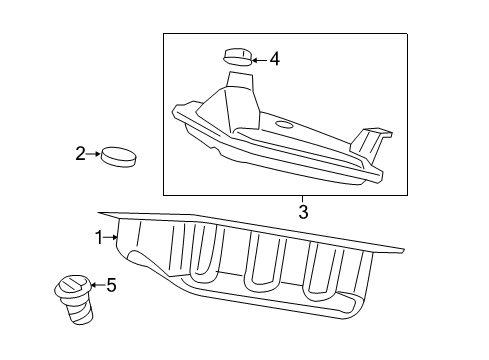 4
2
3
1
5